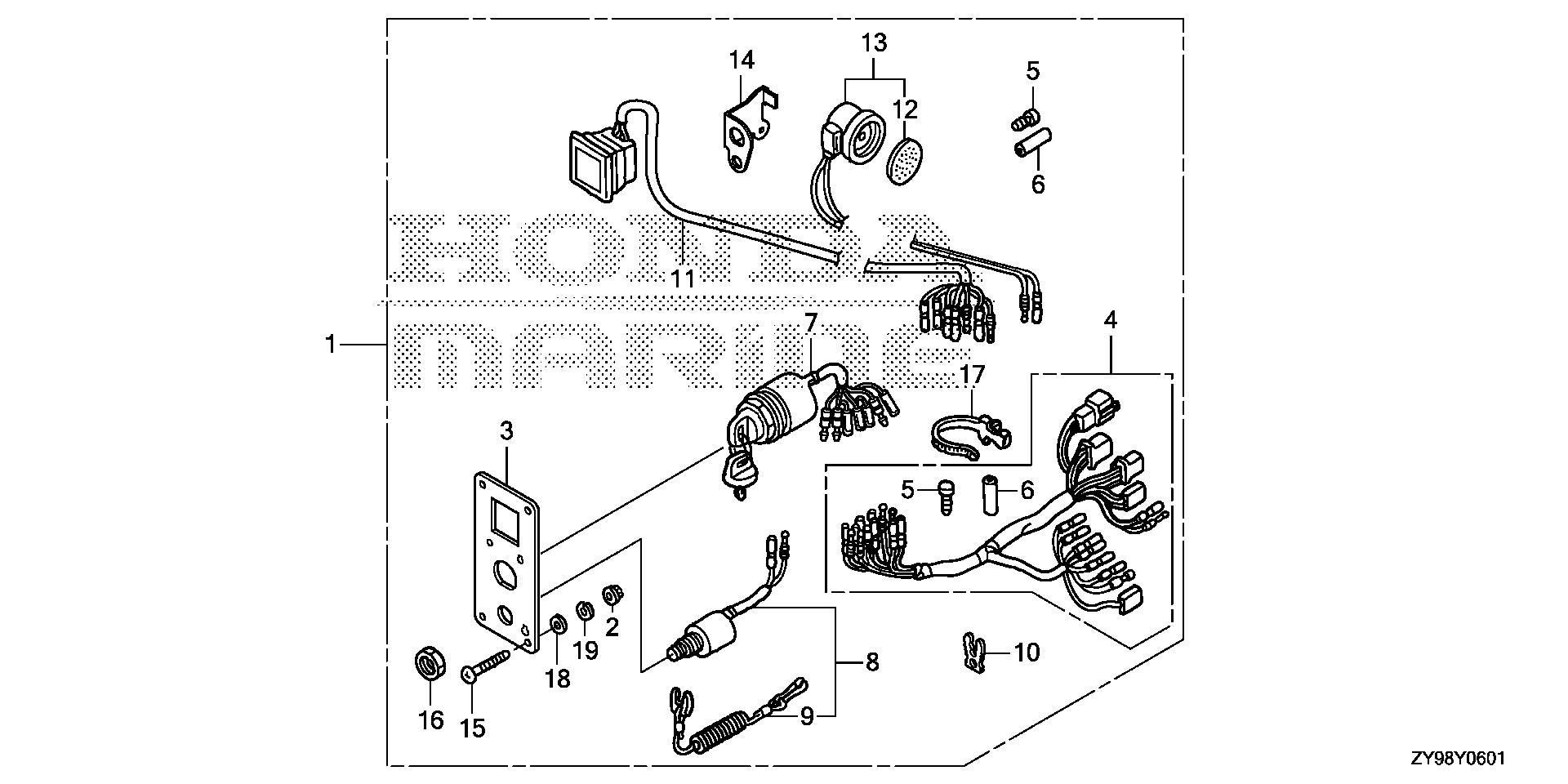 13
14
5
12
6
HONDA
11
MARINE
1
7
4
17
3
5
6
2
19
18
8
10
16
15
9
ZY98Y0601